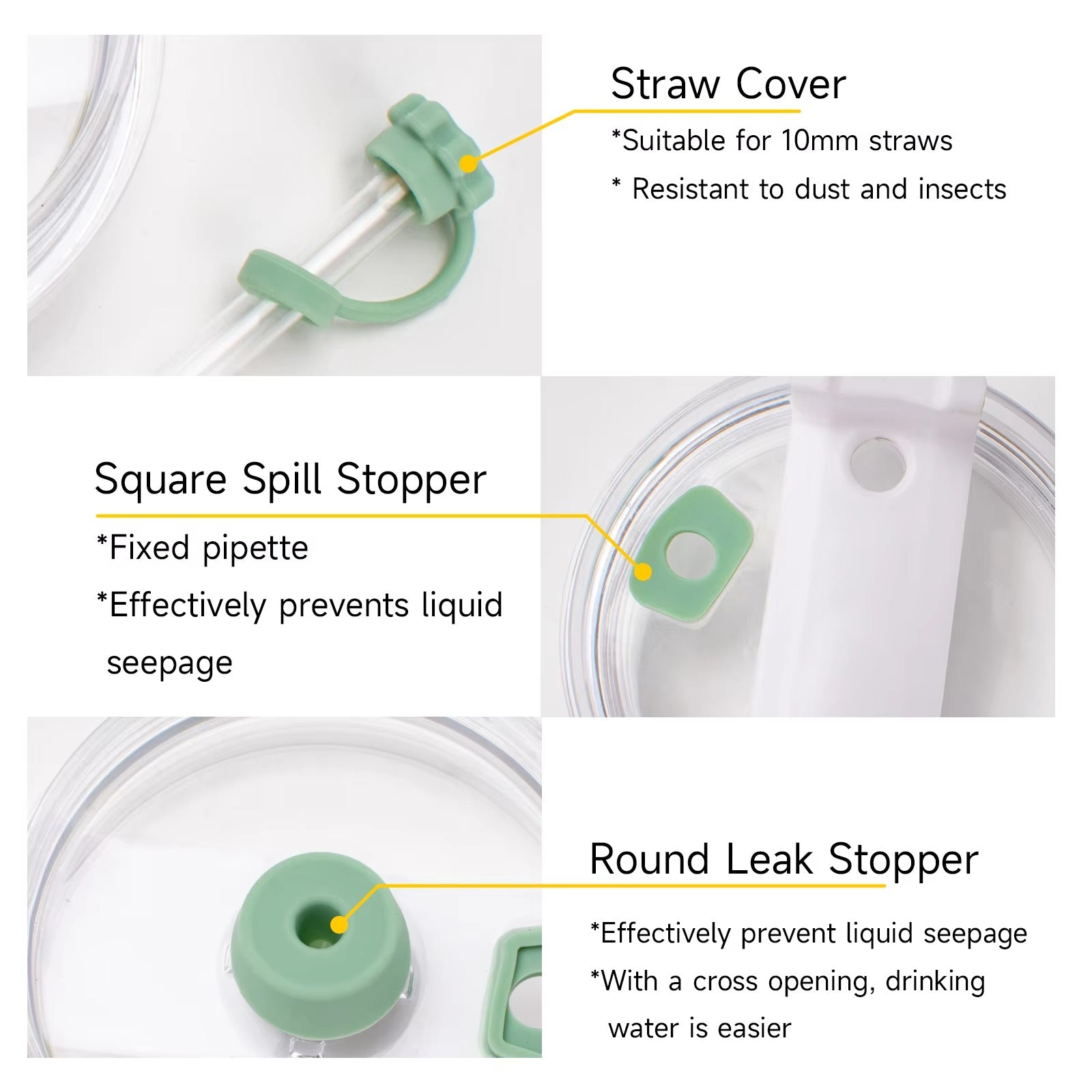 Straw Cover
*Suitable for 10mm straws
* Resistant to dust and insects

Square Spill Stopper
*Fixed pipette
*Effectively prevents liquid seepage

Round Leak Stopper
*Effectively prevent liquid seepage
*With a cross opening, drinking water is easier